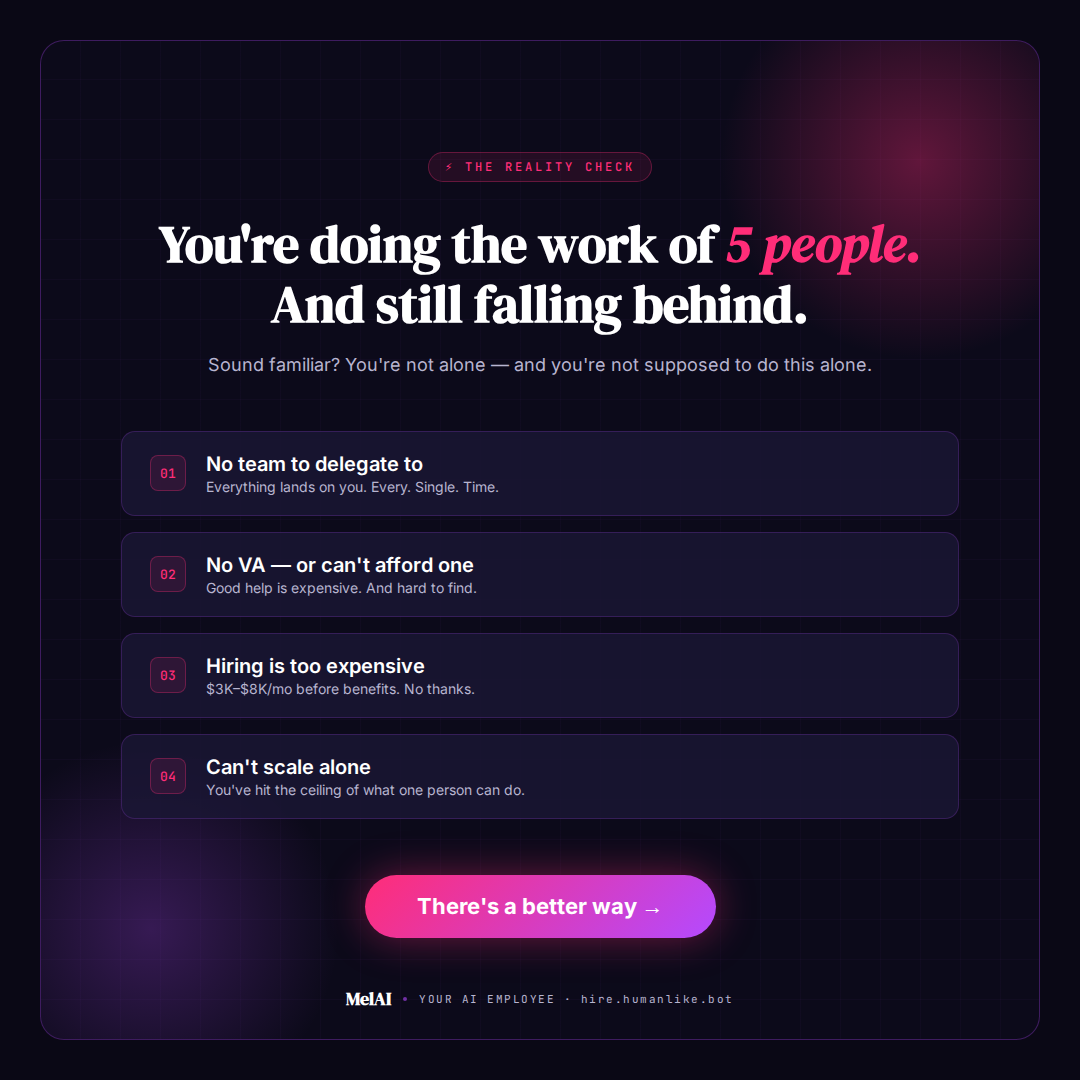 ⚡ THE REALITY CHECK

You're doing the work of 5 people. And still falling behind.

Sound familiar? You're not alone — and you're not supposed to do this alone.

01
No team to delegate to
Everything lands on you. Every. Single. Time.

02
No VA — or can't afford one
Good help is expensive. And hard to find.

03
Hiring is too expensive
$3K–$8K/mo before benefits. No thanks.

04
Can't scale alone
You've hit the ceiling of what one person can do.

There's a better way →

MelAI • YOUR AI EMPLOYEE · hire.humanlike.bot